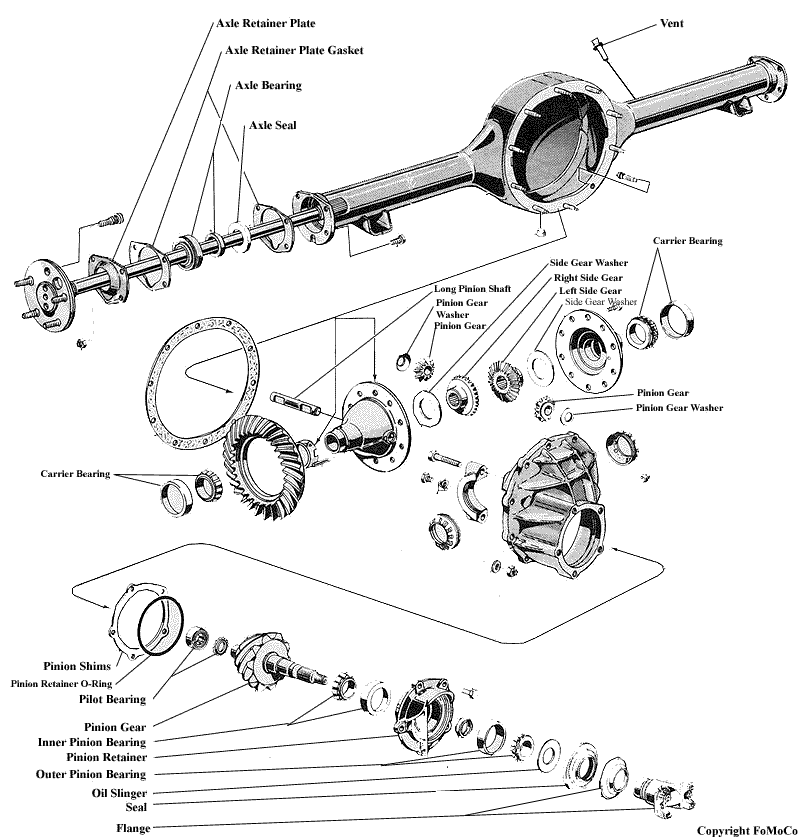 Axle Retainer Plate
Axle Retainer Plate Gasket
Axle Bearing
Axle Seal
Vent
Carrier Bearing
Side Gear Washer
Right Side Gear
Left Side Gear
Side Gear Washer
Long Pinion Shaft
Pinion Gear Washer
Pinion Gear
Pinion Gear
Pinion Gear Washer
Carrier Bearing
Pinion Shims
Pinion Retainer O-Ring
Pilot Bearing
Pinion Gear
Inner Pinion Bearing
Pinion Retainer
Outer Pinion Bearing
Oil Slinger
Seal
Flange
Copyright FoMoCo